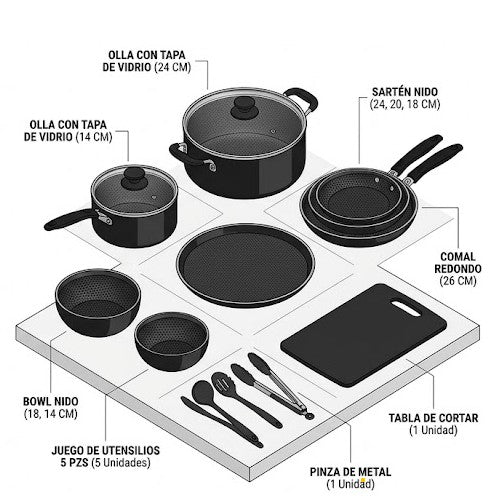 OLLA CON TAPA DE VIDRIO (24 CM)

SARTÉN NIDO (24, 20, 18 CM)

OLLA CON TAPA DE VIDRIO (14 CM)

COMAL REDONDO (26 CM)

BOWL NIDO (18, 14 CM)

TABLA DE CORTAR (1 Unidad)

JUEGO DE UTENSILIOS 5 PZS (5 Unidades)

PINZA DE METAL (1 Unidad)