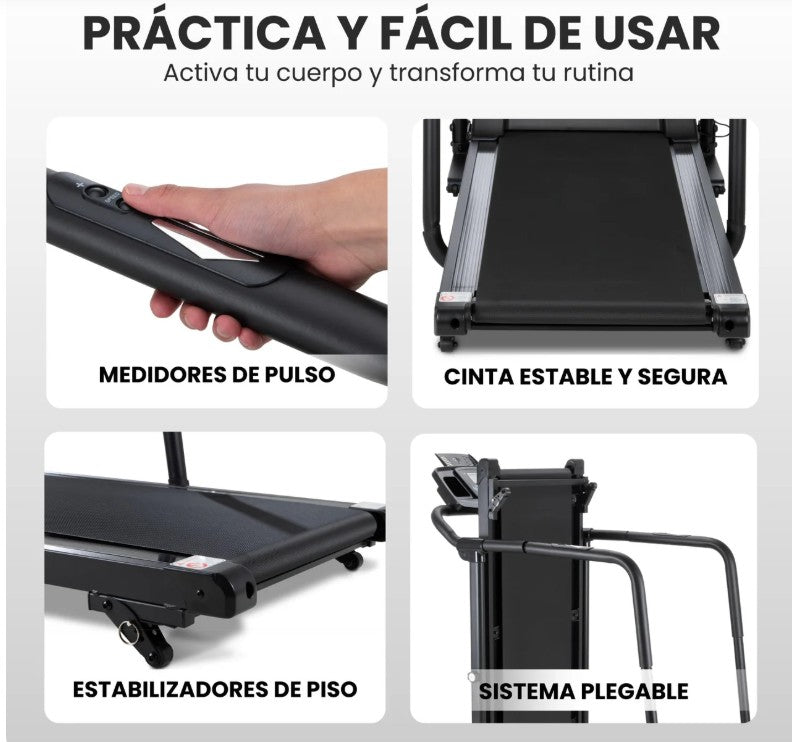 PRÁCTICA Y FÁCIL DE USAR
Activa tu cuerpo y transforma tu rutina

MEDIDORES DE PULSO

CINTA ESTABLE Y SEGURA

ESTABILIZADORES DE PISO

SISTEMA PLEGABLE